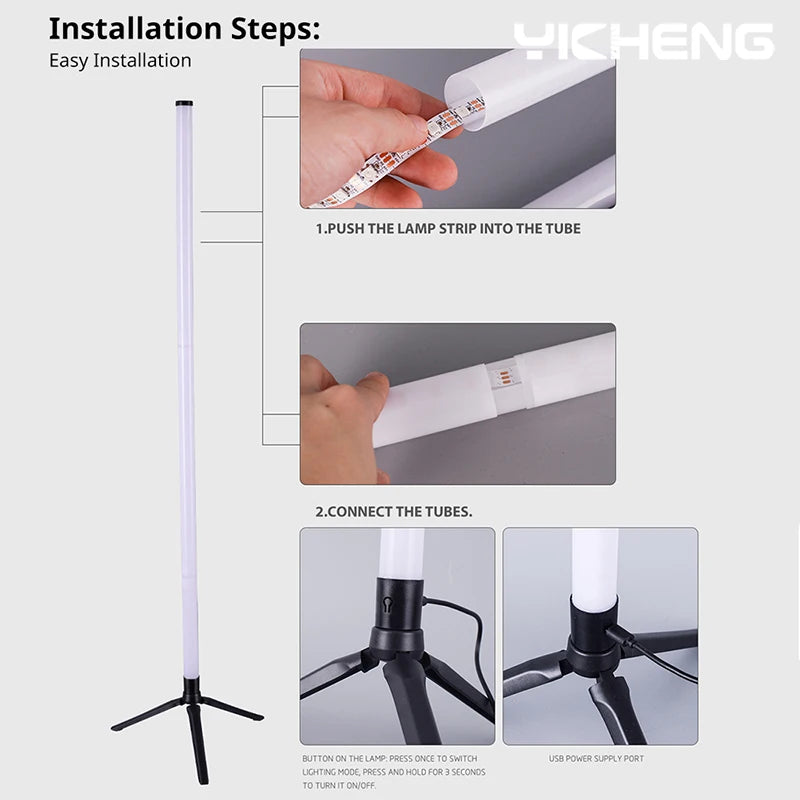 Installation Steps:
Easy Installation

YICHENG

1.PUSH THE LAMP STRIP INTO THE TUBE

2.CONNECT THE TUBES.

BUTTON ON THE LAMP: PRESS ONCE TO SWITCH LIGHTING MODE, PRESS AND HOLD FOR 3 SECONDS TO TURN IT ON/OFF.

USB POWER SUPPLY PORT